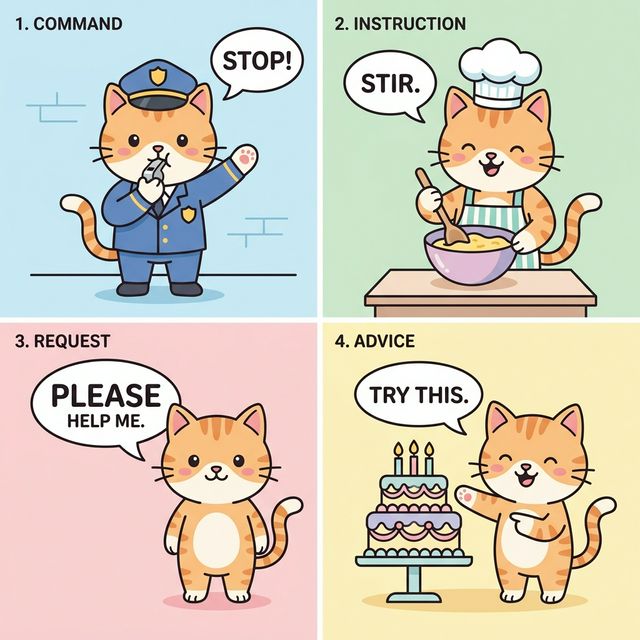 1. COMMAND

STOP!

2. INSTRUCTION

STIR.

3. REQUEST

PLEASE
HELP ME.

4. ADVICE

TRY THIS.